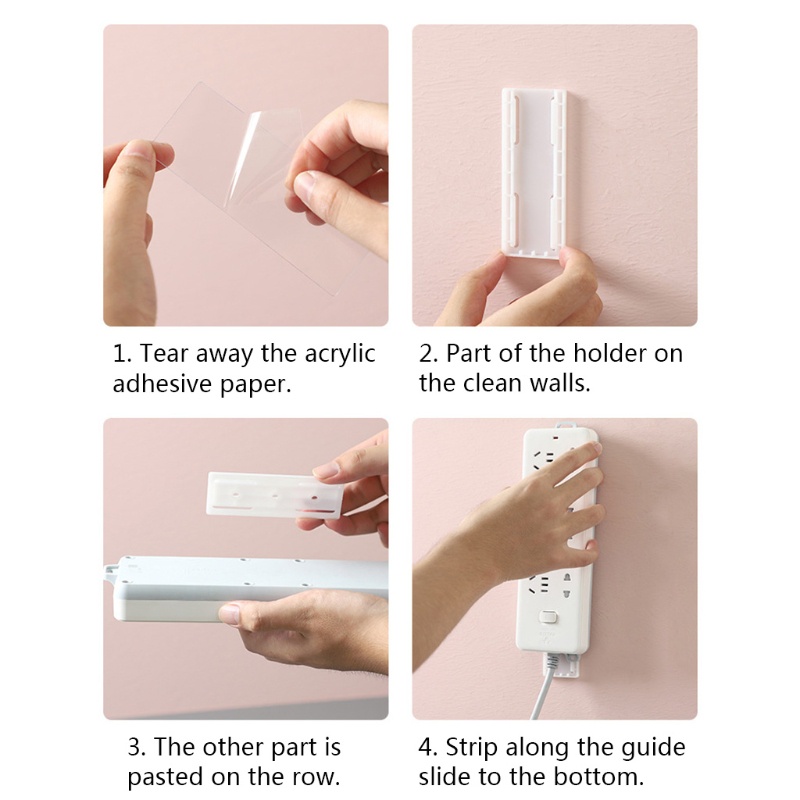 1. Tear away the acrylic adhesive paper.

2. Part of the holder on the clean walls.

3. The other part is pasted on the row.

4. Strip along the guide slide to the bottom.