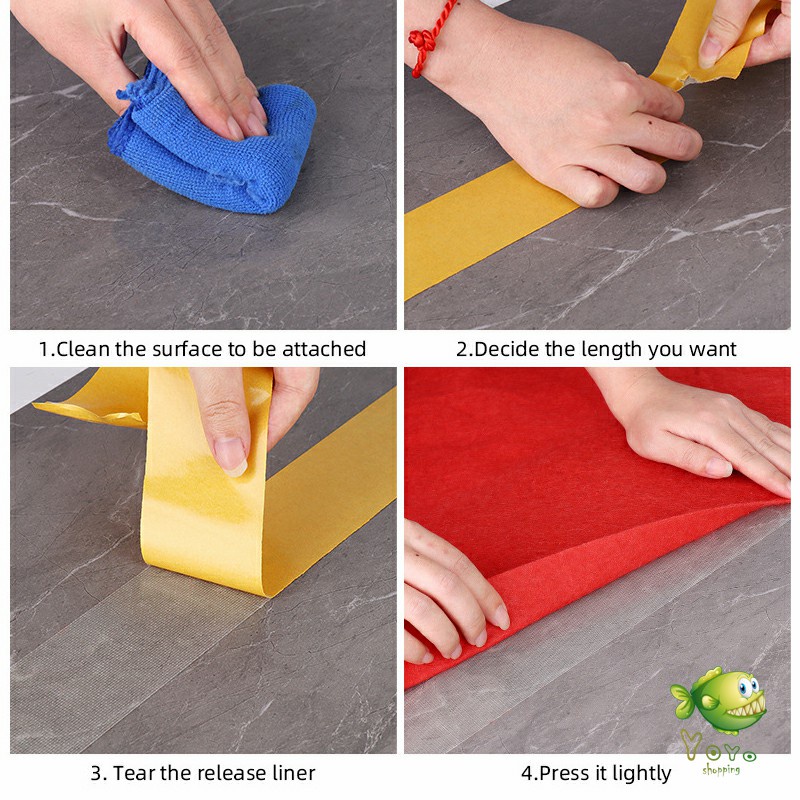 1.Clean the surface to be attached

2.Decide the length you want

3. Tear the release liner

4.Press it lightly

YoYo
shopping