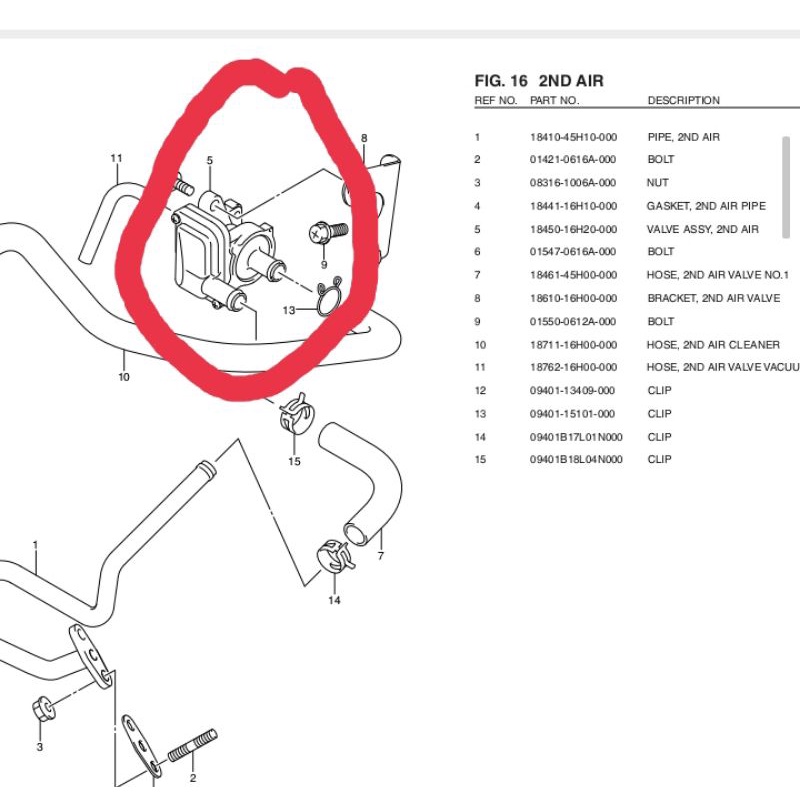 11
5
8
9
13
10
15
1
7
14
3
2

FIG. 16 2ND AIR

| REF NO. | PART NO. | DESCRIPTION |
|---|---|---|
| 1 | 18410-45H10-000 | PIPE, 2ND AIR |
| 2 | 01421-0616A-000 | BOLT |
| 3 | 08316-1006A-000 | NUT |
| 4 | 18441-16H10-000 | GASKET, 2ND AIR PIPE |
| 5 | 18450-16H20-000 | VALVE ASSY, 2ND AIR |
| 6 | 01547-0616A-000 | BOLT |
| 7 | 18461-45H00-000 | HOSE, 2ND AIR VALVE NO.1 |
| 8 | 18610-16H00-000 | BRACKET, 2ND AIR VALVE |
| 9 | 01550-0612A-000 | BOLT |
| 10 | 18711-16H00-000 | HOSE, 2ND AIR CLEANER |
| 11 | 18762-16H00-000 | HOSE, 2ND AIR VALVE VACUU |
| 12 | 09401-13409-000 | CLIP |
| 13 | 09401-15101-000 | CLIP |
| 14 | 09401B17L01N000 | CLIP |
| 15 | 09401B18L04N000 | CLIP |