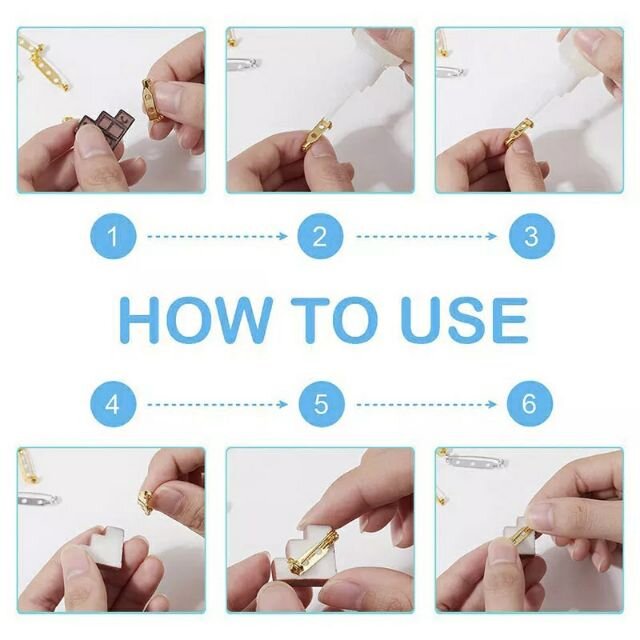 1
2
3

HOW TO USE

4
5
6