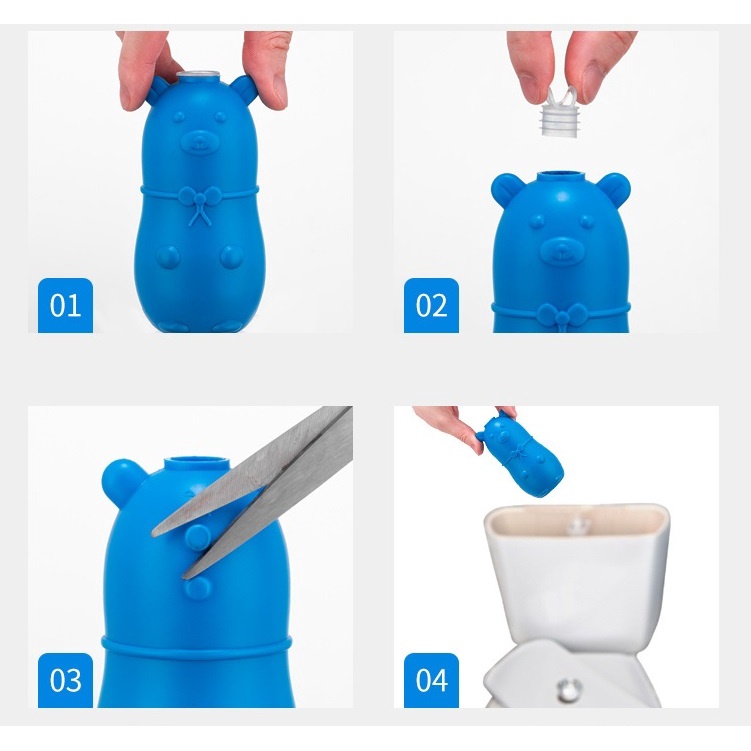 01

02

03

04