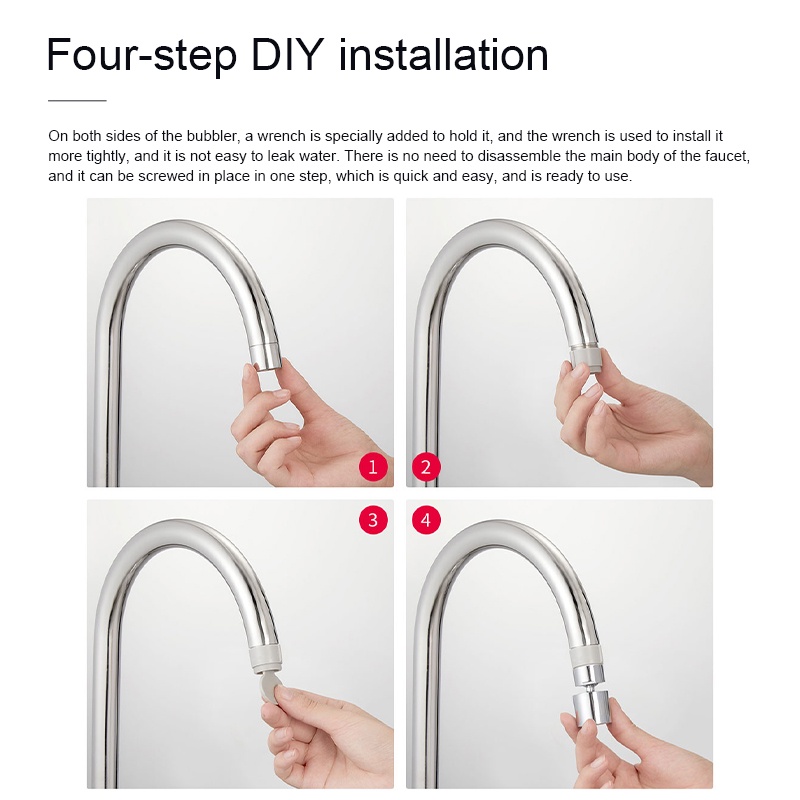 Four-step DIY installation

On both sides of the bubbler, a wrench is specially added to hold it, and the wrench is used to install it more tightly, and it is not easy to leak water. There is no need to disassemble the main body of the faucet, and it can be screwed in place in one step, which is quick and easy, and is ready to use.

1

2

3

4