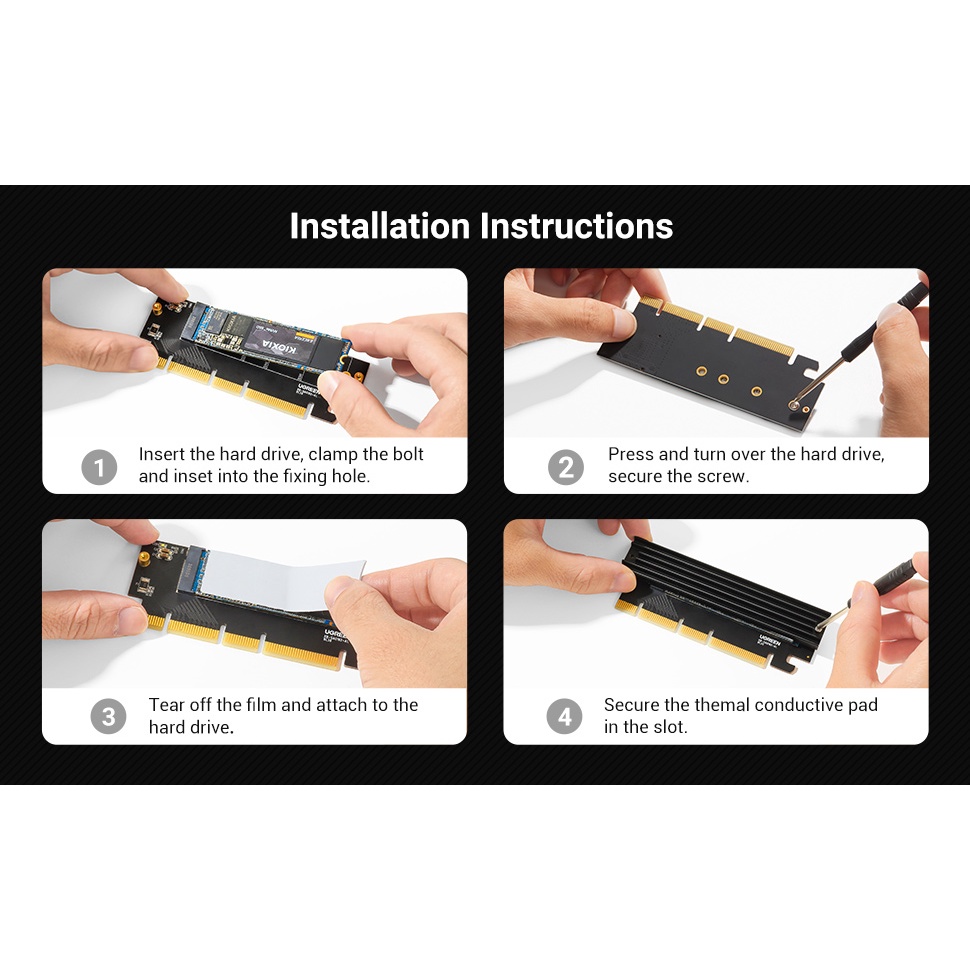 Installation Instructions

KIOXIA

UGREEN

1 Insert the hard drive, clamp the bolt and inset into the fixing hole.

2 Press and turn over the hard drive, secure the screw.

UGREEN

3 Tear off the film and attach to the hard drive.

UGREEN

4 Secure the themal conductive pad in the slot.