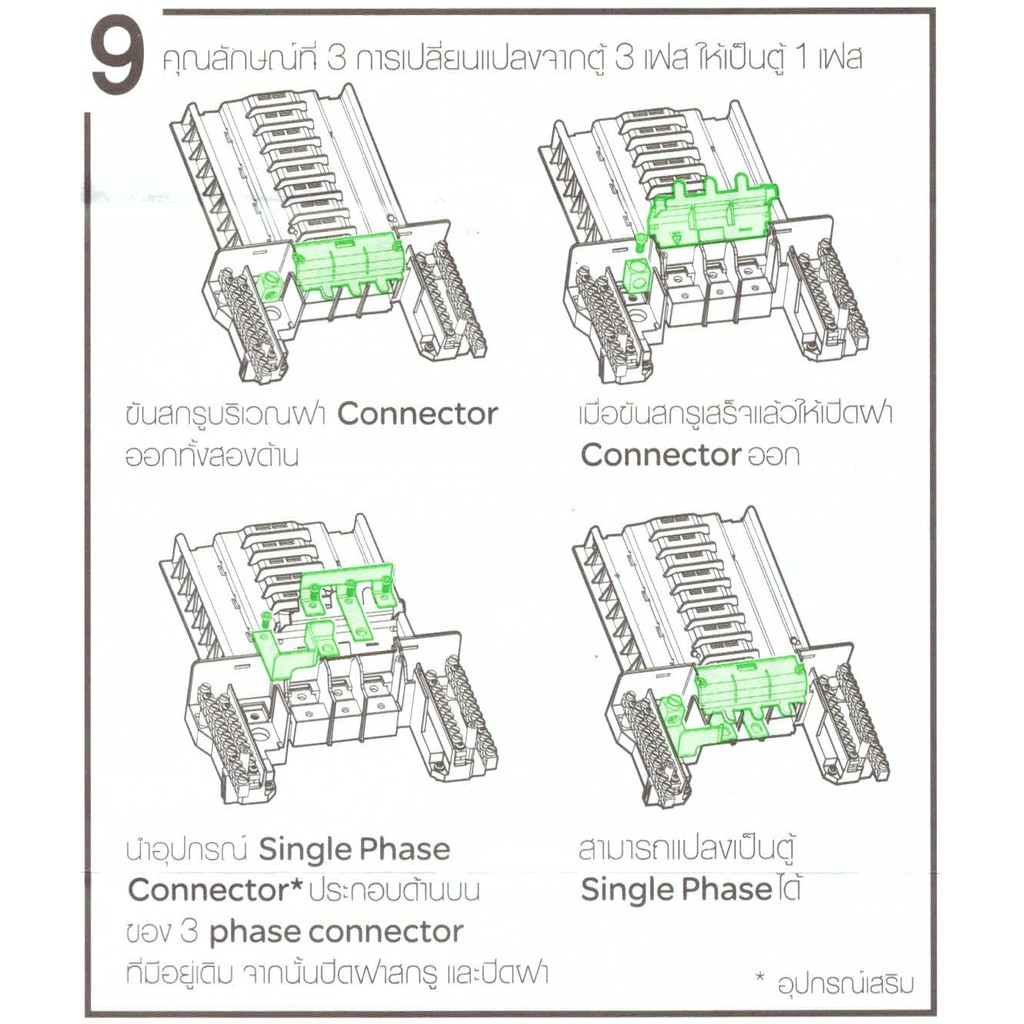 9 คุณลักษณ์ที่ 3 การเปลี่ยนแปลงจากตู้ 3 เฟส ให้เป็นตู้ 1 เฟส

ขันสกรูบริเวณฝา Connector ออกทั้งสองด้าน

เมื่อขันสกรูเสร็จแล้วให้เปิดฝา Connector ออก

นำอุปกรณ์ Single Phase Connector* ประกอบด้านบนของ 3 phase connector ที่มีอยู่เดิม จากนั้นปิดฝาสกรู และปิดฝา

สามารถแปลงเป็นตู้ Single Phase ได้

* อุปกรณ์เสริม