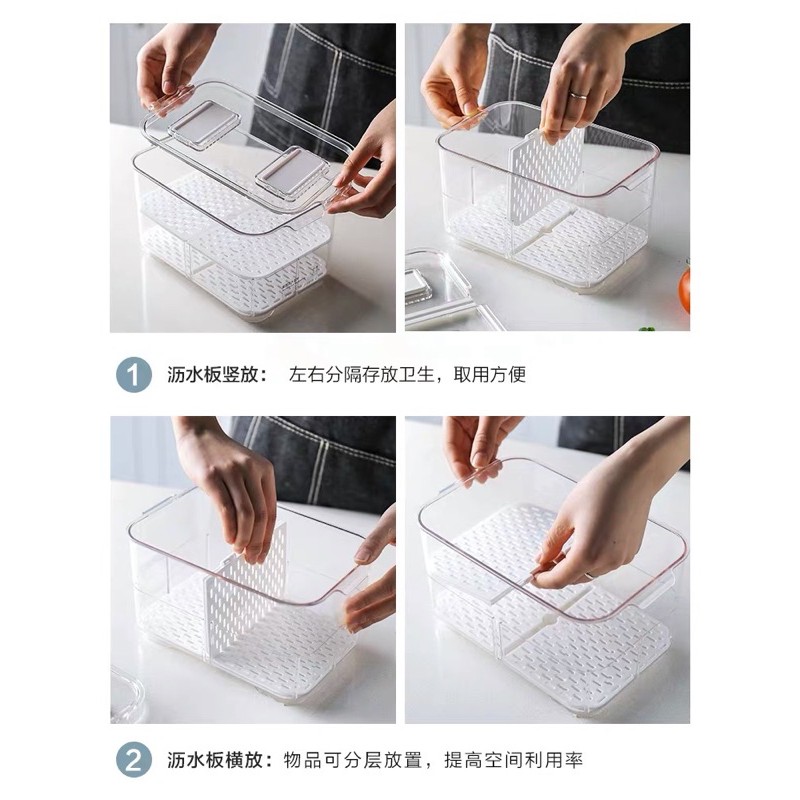 1 沥水板竖放： 左右分隔存放卫生，取用方便

2 沥水板横放：物品可分层放置，提高空间利用率