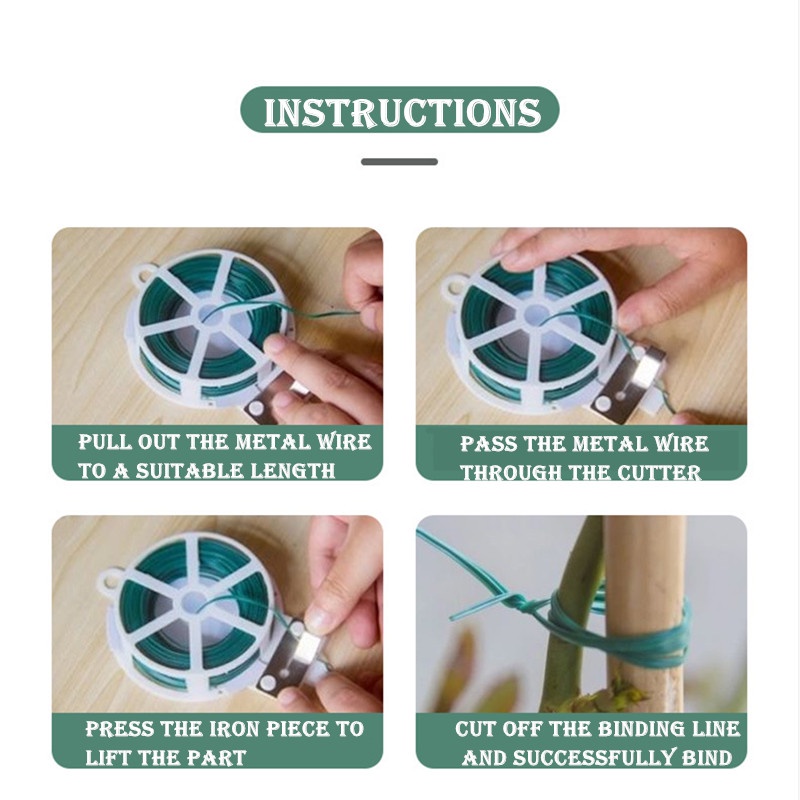 INSTRUCTIONS

PULL OUT THE METAL WIRE TO A SUITABLE LENGTH

PASS THE METAL WIRE THROUGH THE CUTTER

PRESS THE IRON PIECE TO LIFT THE PART

CUT OFF THE BINDING LINE AND SUCCESSFULLY BIND