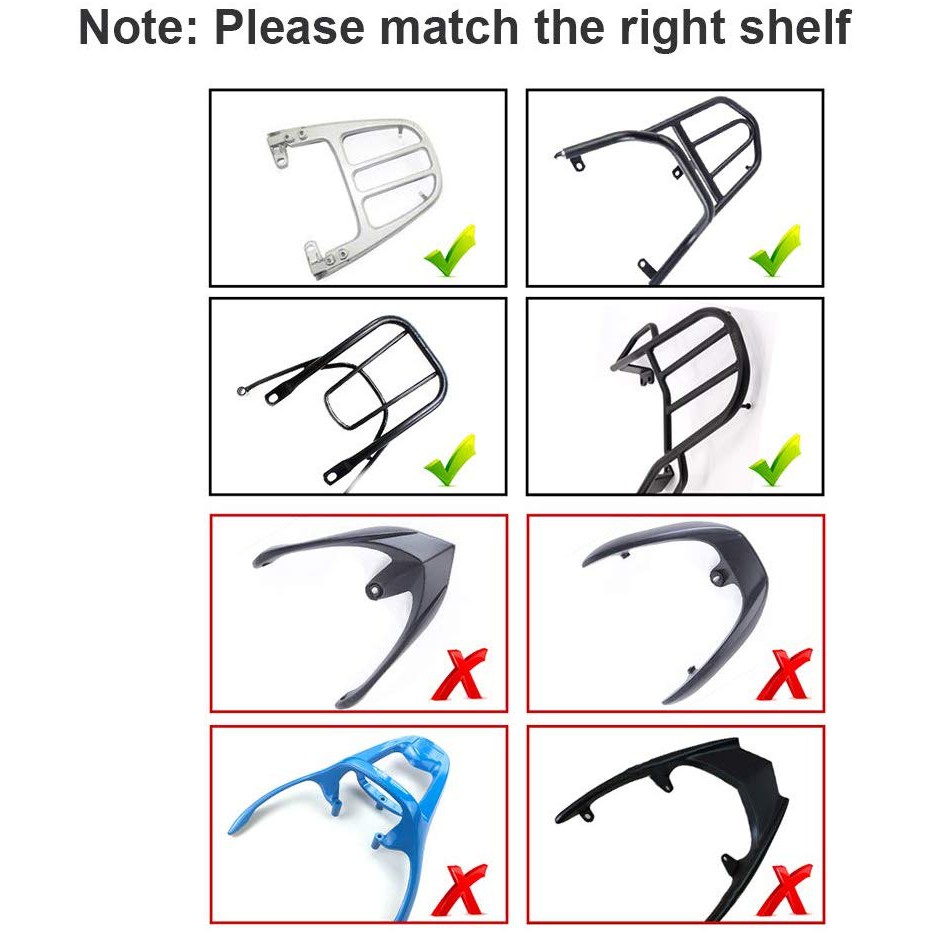 Note: Please match the right shelf