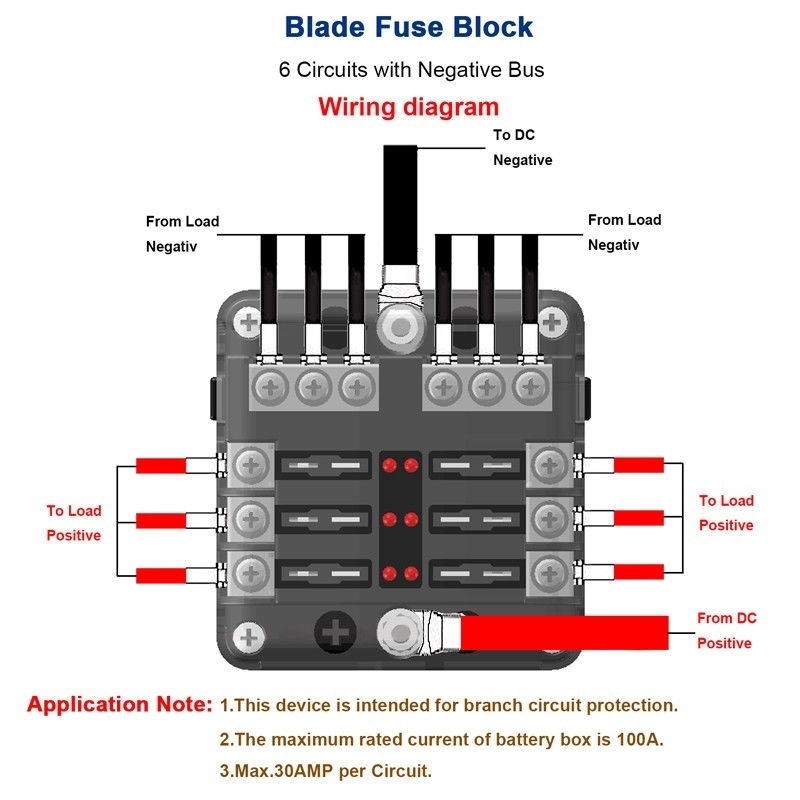 Blade Fuse Block

6 Circuits with Negative Bus

Wiring diagram

To DC Negative

From Load Negativ

From Load Negativ

To Load Positive

To Load Positive

From DC Positive

Application Note: 1.This device is intended for branch circuit protection.

2.The maximum rated current of battery box is 100A.

3.Max.30AMP per Circuit.