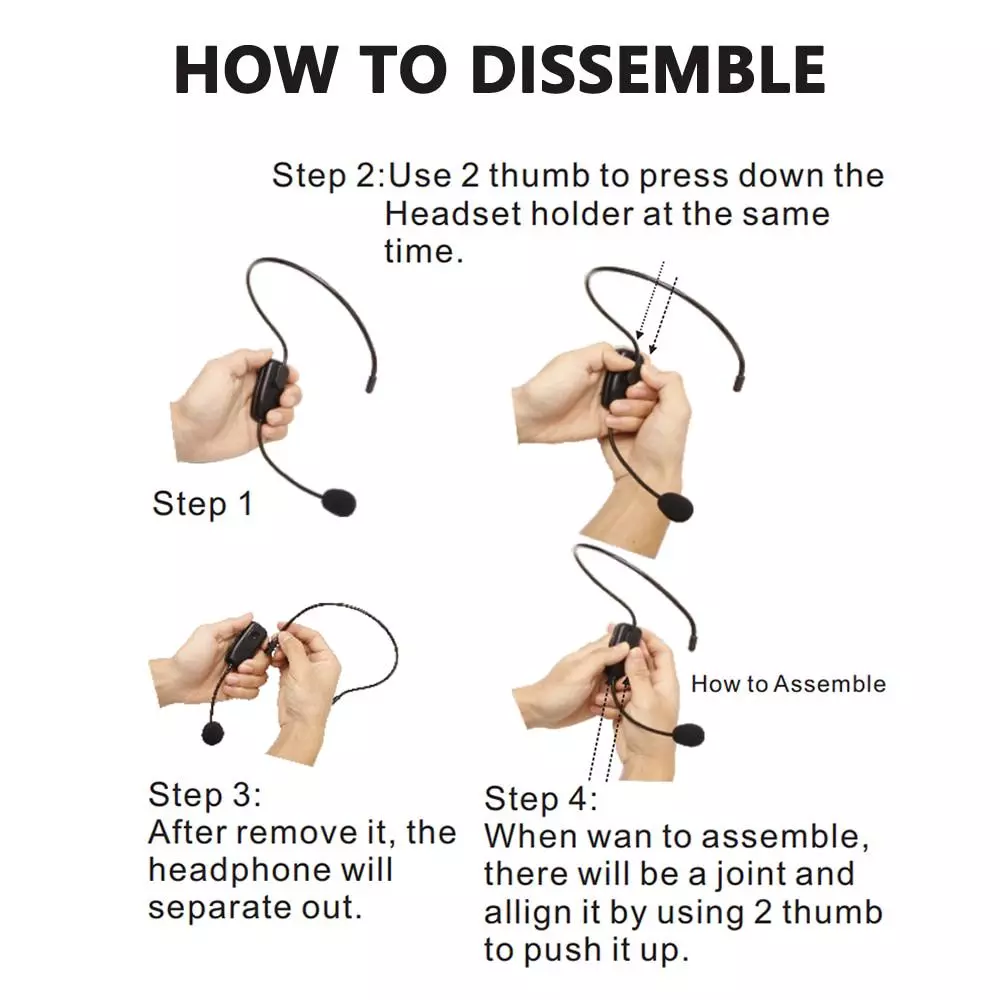 HOW TO DISSEMBLE

Step 2:Use 2 thumb to press down the Headset holder at the same time.

Step 1

How to Assemble

Step 3:
After remove it, the headphone will separate out.

Step 4:
When wan to assemble, there will be a joint and allign it by using 2 thumb to push it up.