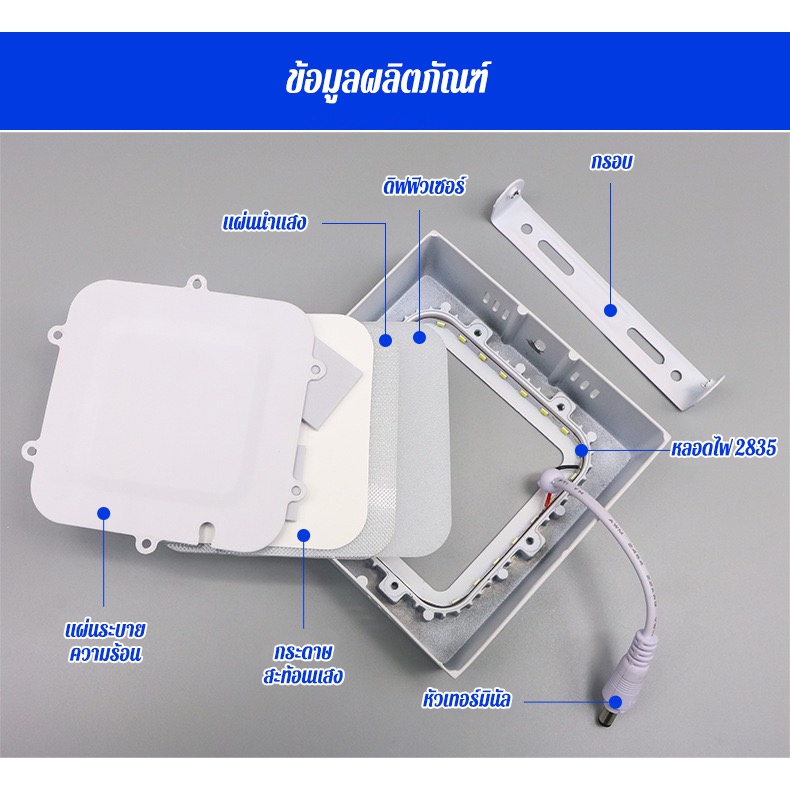 ข้อมูลผลิตภัณฑ์

กรอบ

ดิฟฟิวเซอร์

แผ่นนำแสง

หลอดไฟ 2835

แผ่นระบาย ความร้อน

กระดาษ สะท้อนแสง

หัวเทอร์มินัล