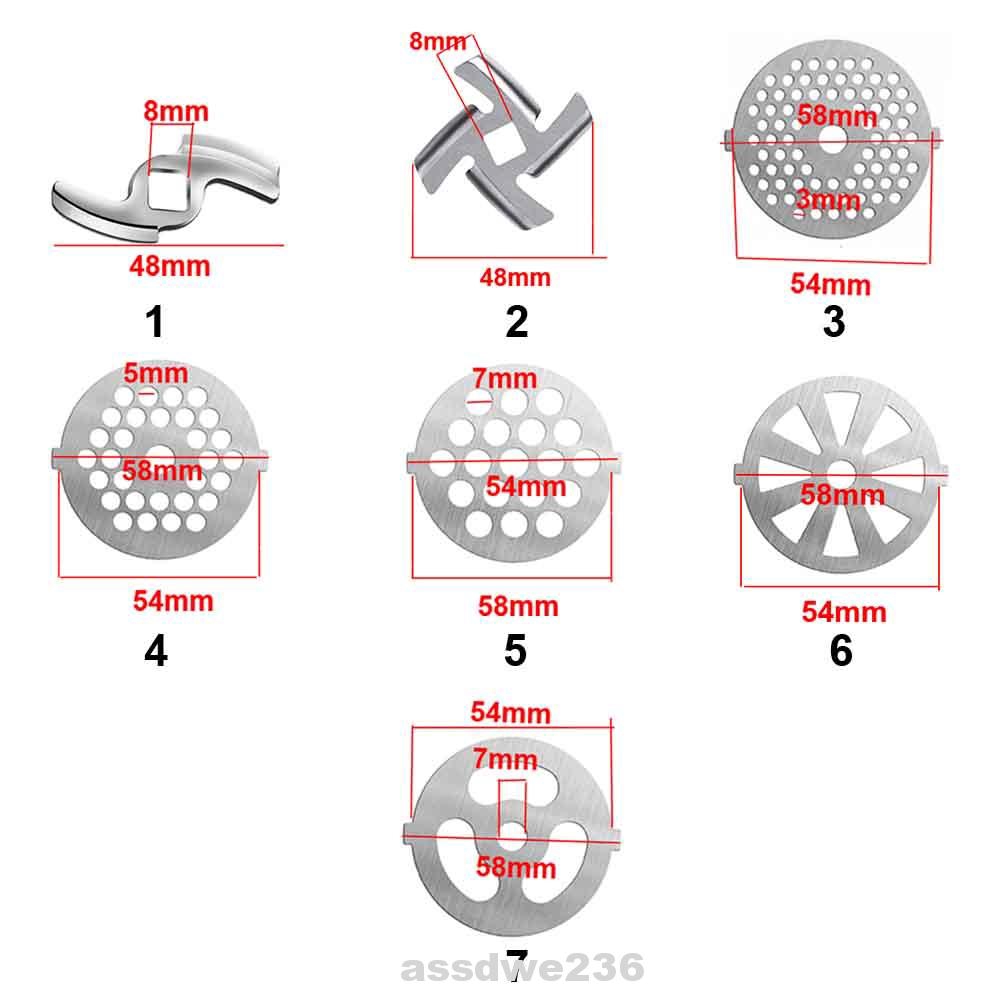 8mm
48mm
1

8mm
48mm
2

58mm
3mm
54mm
3

5mm
58mm
54mm
4

7mm
54mm
58mm
5

58mm
54mm
6

54mm
7mm
58mm
7

assdwe236