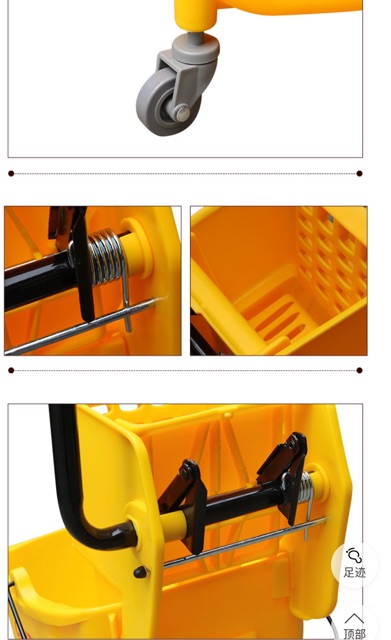 足迹

顶部