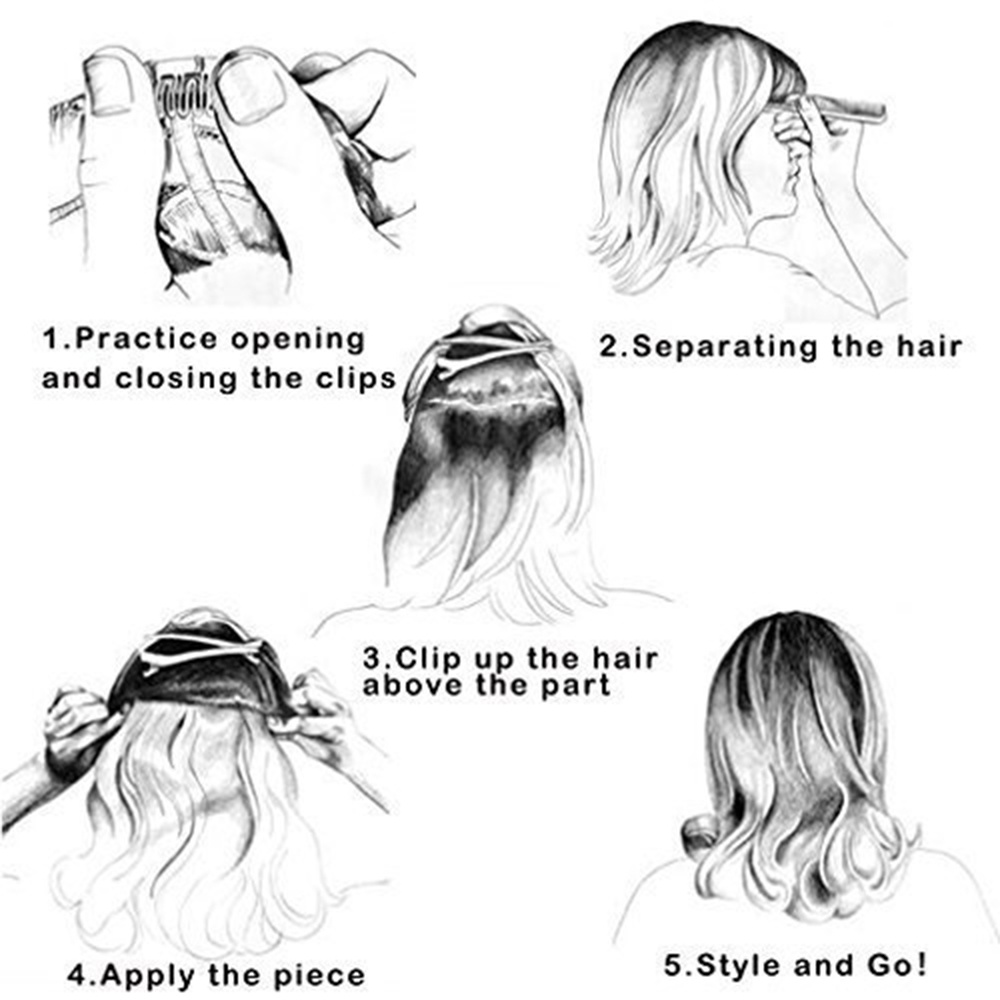 1.Practice opening and closing the clips

2.Separating the hair

3.Clip up the hair above the part

4.Apply the piece

5.Style and Go!