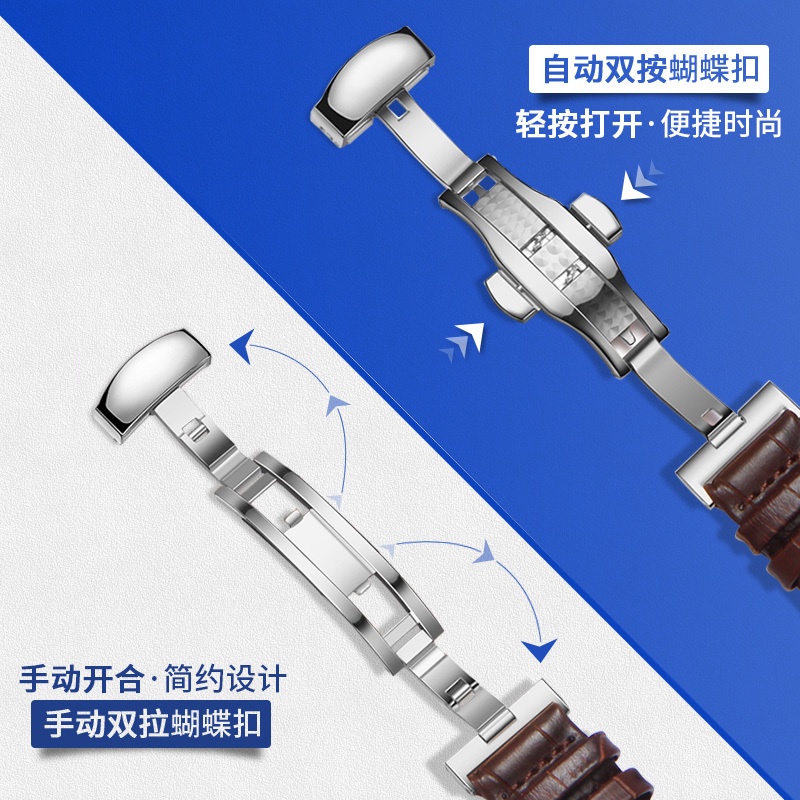 自动双按蝴蝶扣
轻按打开·便捷时尚

手动开合·简约设计
手动双拉蝴蝶扣